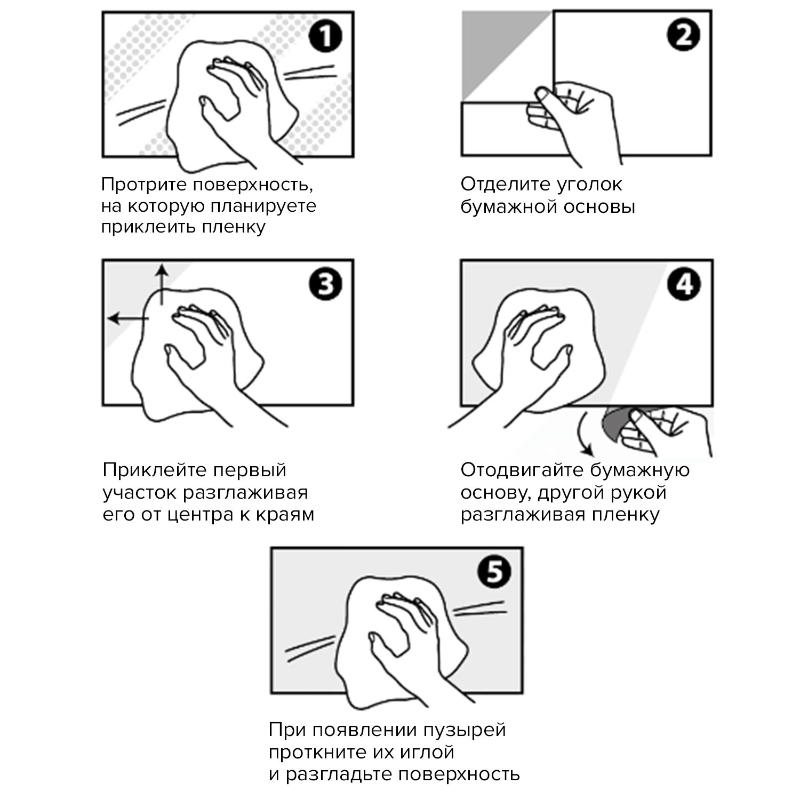 1

Протрите поверхность, на которую планируете приклеить пленку

2

Отделите уголок бумажной основы

3

Приклейте первый участок разглаживая его от центра к краям

4

Отодвигайте бумажную основу, другой рукой разглаживая пленку

5

При появлении пузырей проткните их иглой и разгладьте поверхность